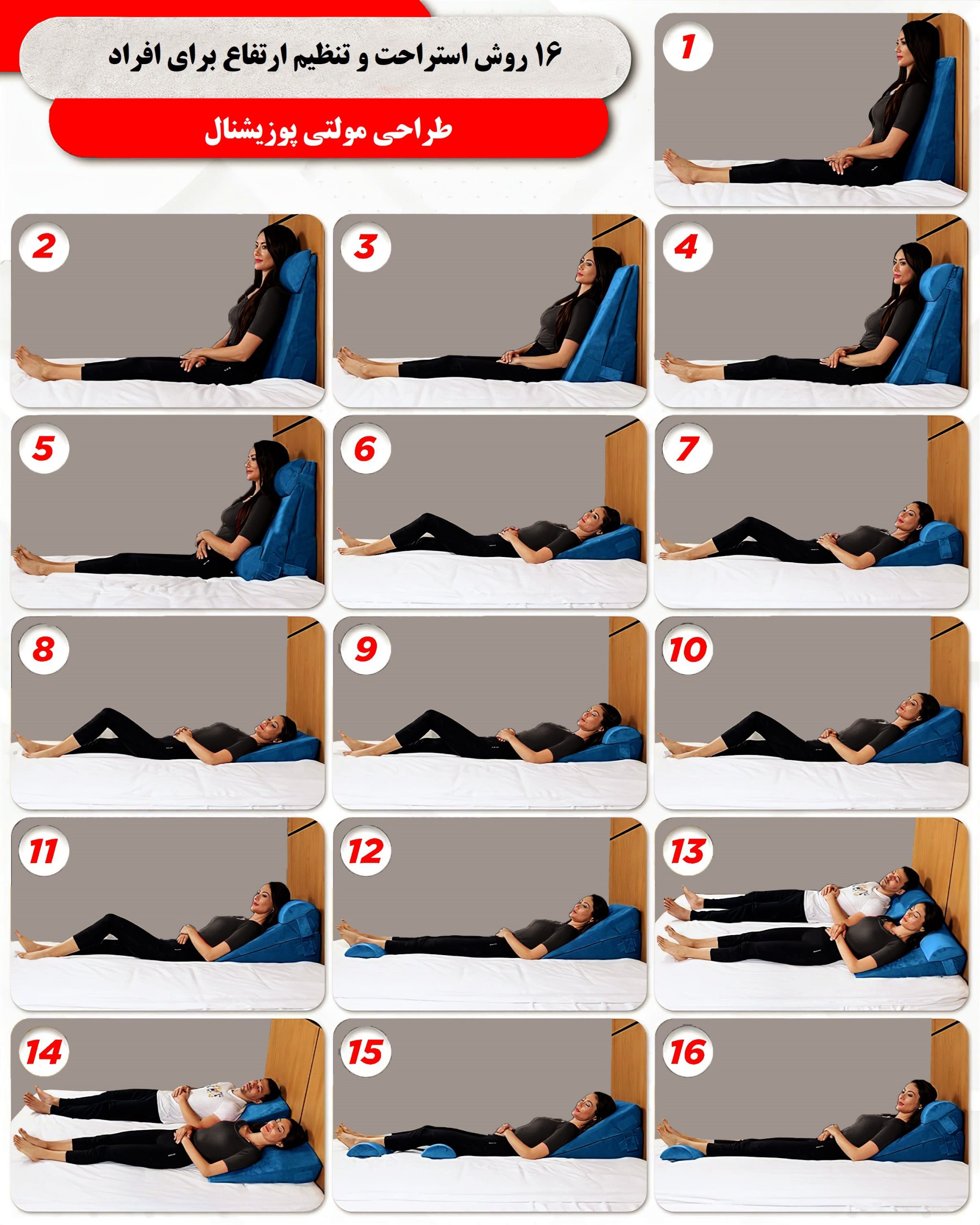 ۱۶ روش استراحت و تنظیم ارتفاع برای افراد

طراحی مولتی پوزیشنال

1

2

3

4

5

6

7

8

9

10

11

12

13

14

15

16